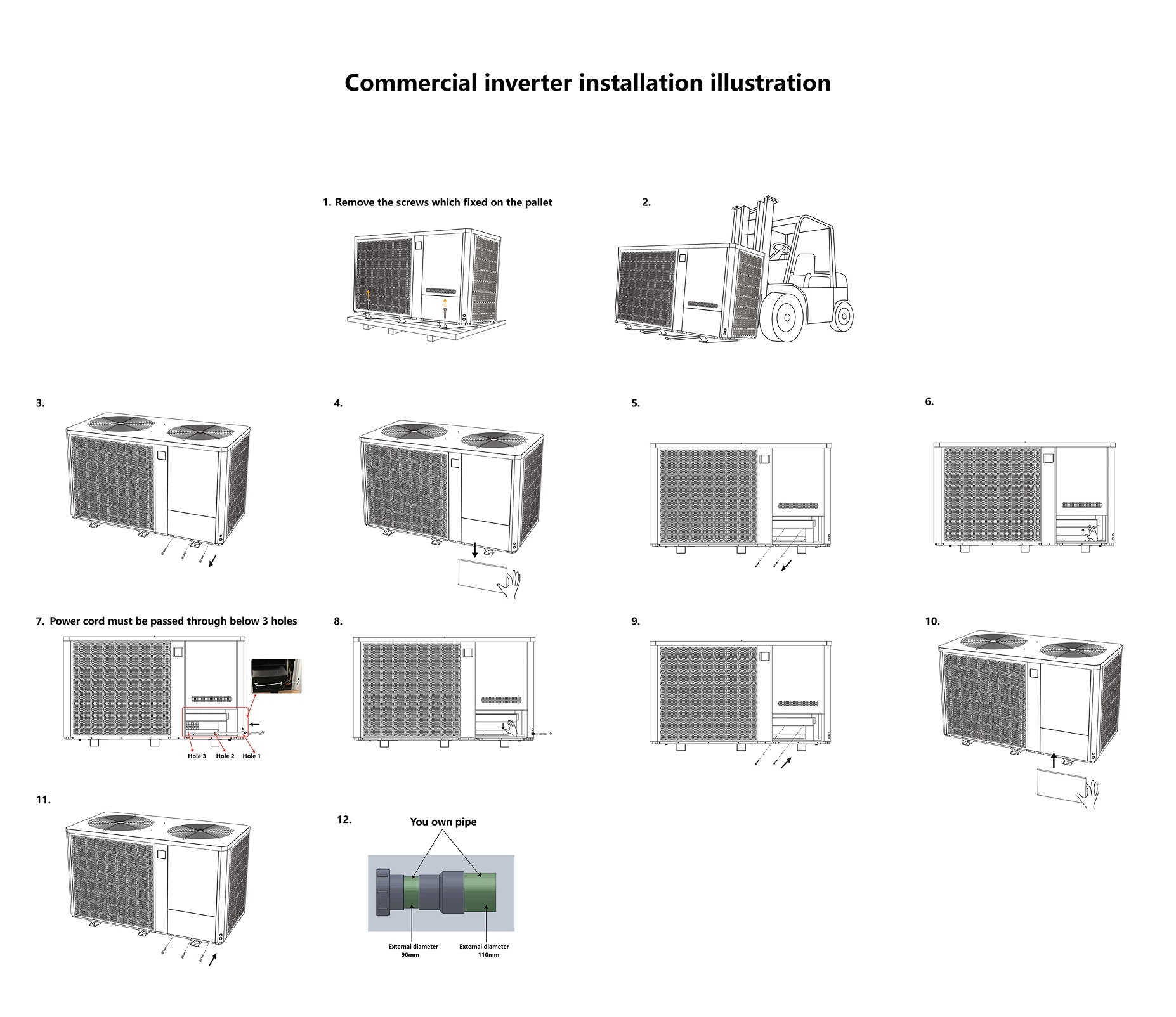 Commercial inverter installation illustration

1. Remove the screws which fixed on the pallet

2.

3.

4.

5.

6.

7. Power cord must be passed through below 3 holes

Hole 3 Hole 2 Hole 1

8.

9.

10.

11.

12.

You own pipe

External diameter 90mm

External diameter 110mm